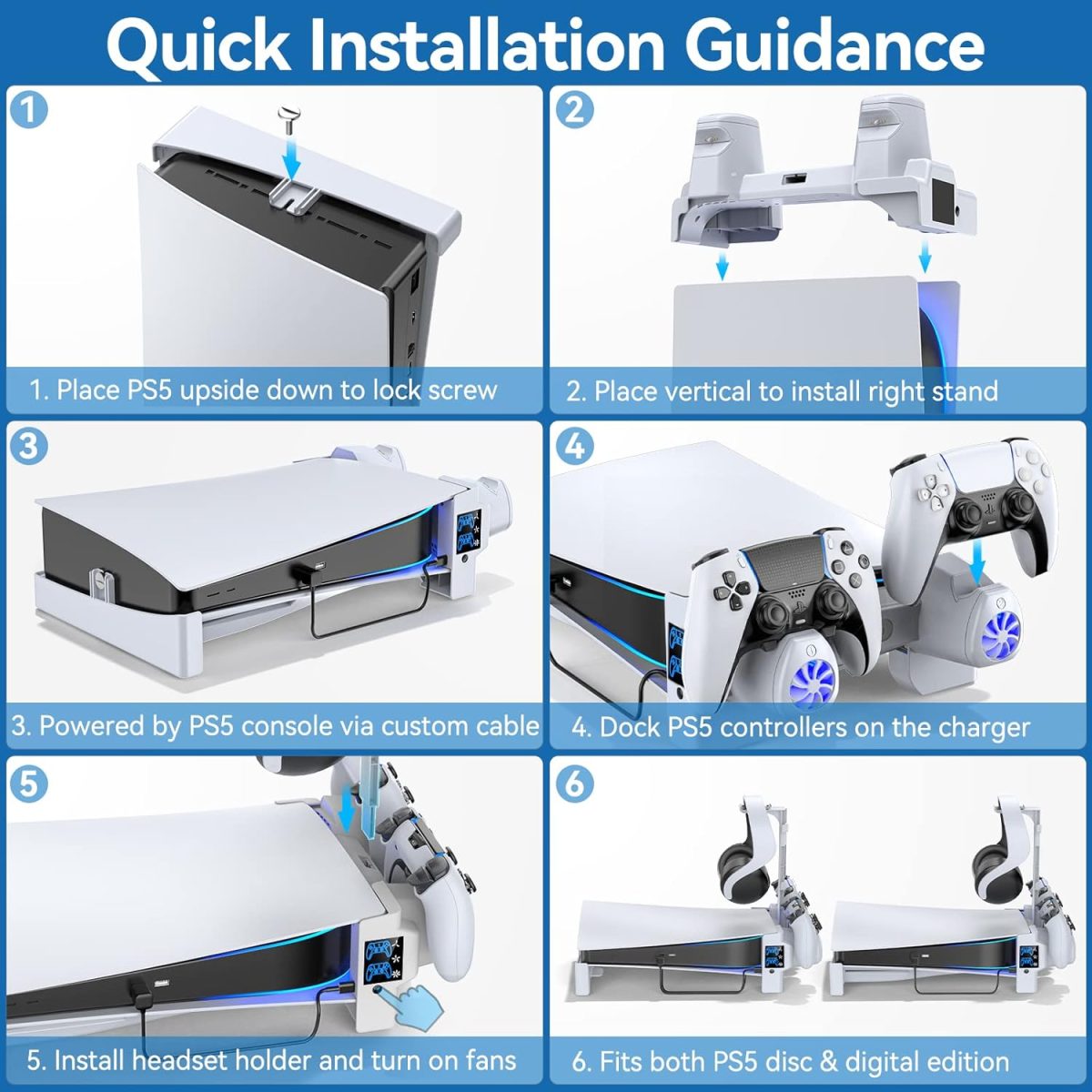 Quick Installation Guidance

1

1. Place PS5 upside down to lock screw

2

2. Place vertical to install right stand

3

3. Powered by PS5 console via custom cable

4

4. Dock PS5 controllers on the charger

5

5. Install headset holder and turn on fans

6

6. Fits both PS5 disc & digital edition