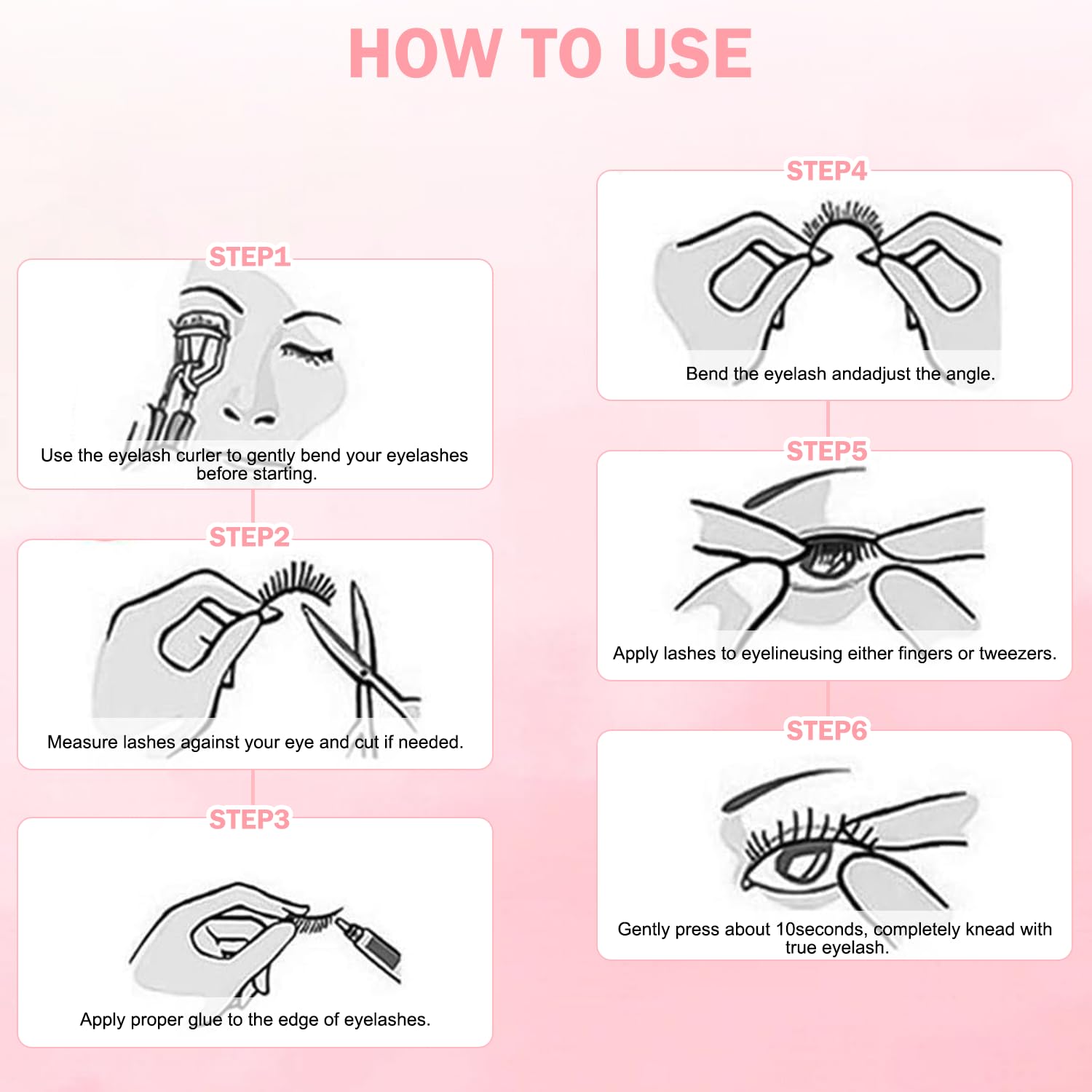 HOW TO USE

STEP1

Use the eyelash curler to gently bend your eyelashes before starting.

STEP2

Measure lashes against your eye and cut if needed.

STEP3

Apply proper glue to the edge of eyelashes.

STEP4

Bend the eyelash andadjust the angle.

STEP5

Apply lashes to eyelineusing either fingers or tweezers.

STEP6

Gently press about 10seconds, completely knead with true eyelash.