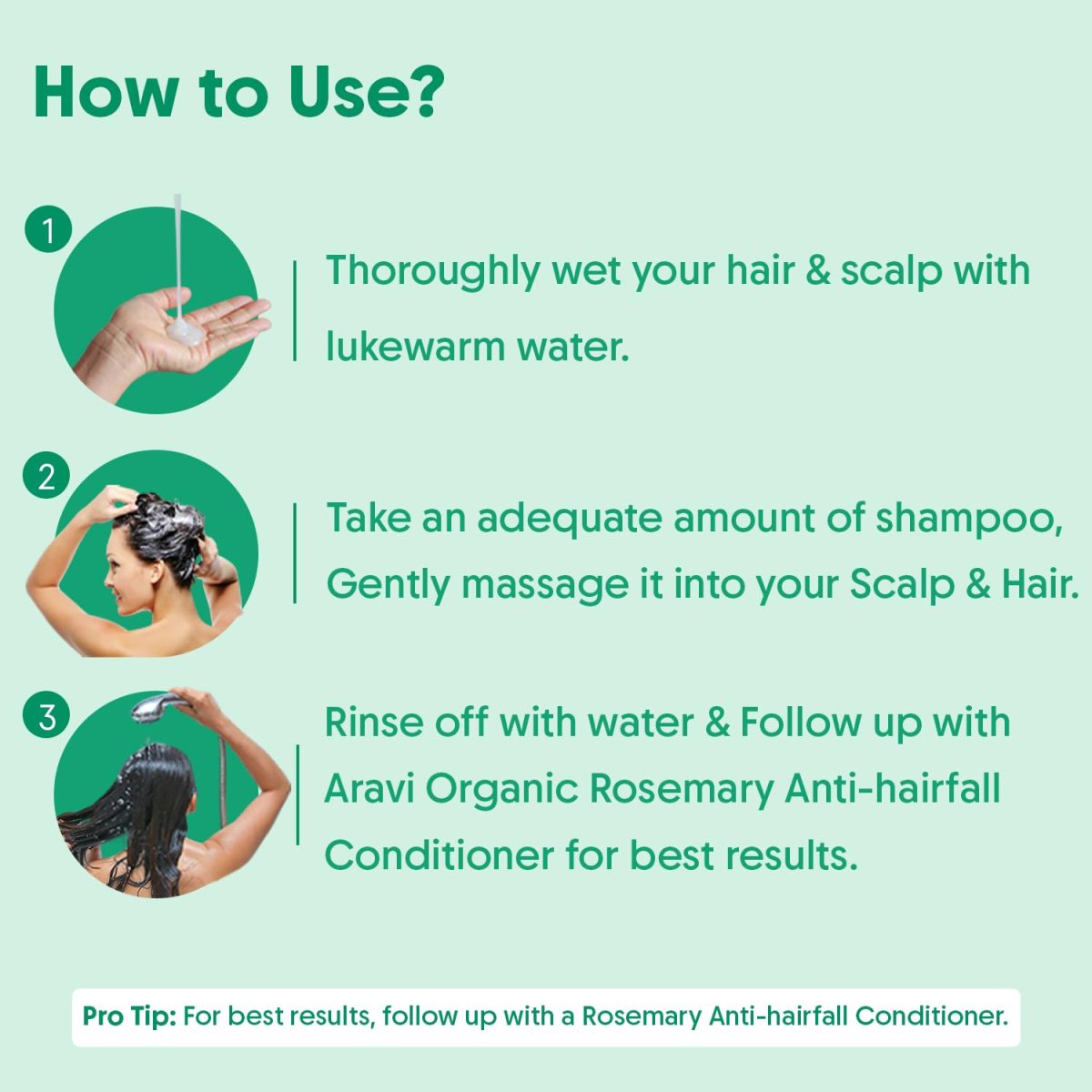 How to Use?

1

Thoroughly wet your hair & scalp with lukewarm water.

2

Take an adequate amount of shampoo, Gently massage it into your Scalp & Hair.

3

Rinse off with water & Follow up with Aravi Organic Rosemary Anti-hairfall Conditioner for best results.

Pro Tip: For best results, follow up with a Rosemary Anti-hairfall Conditioner.