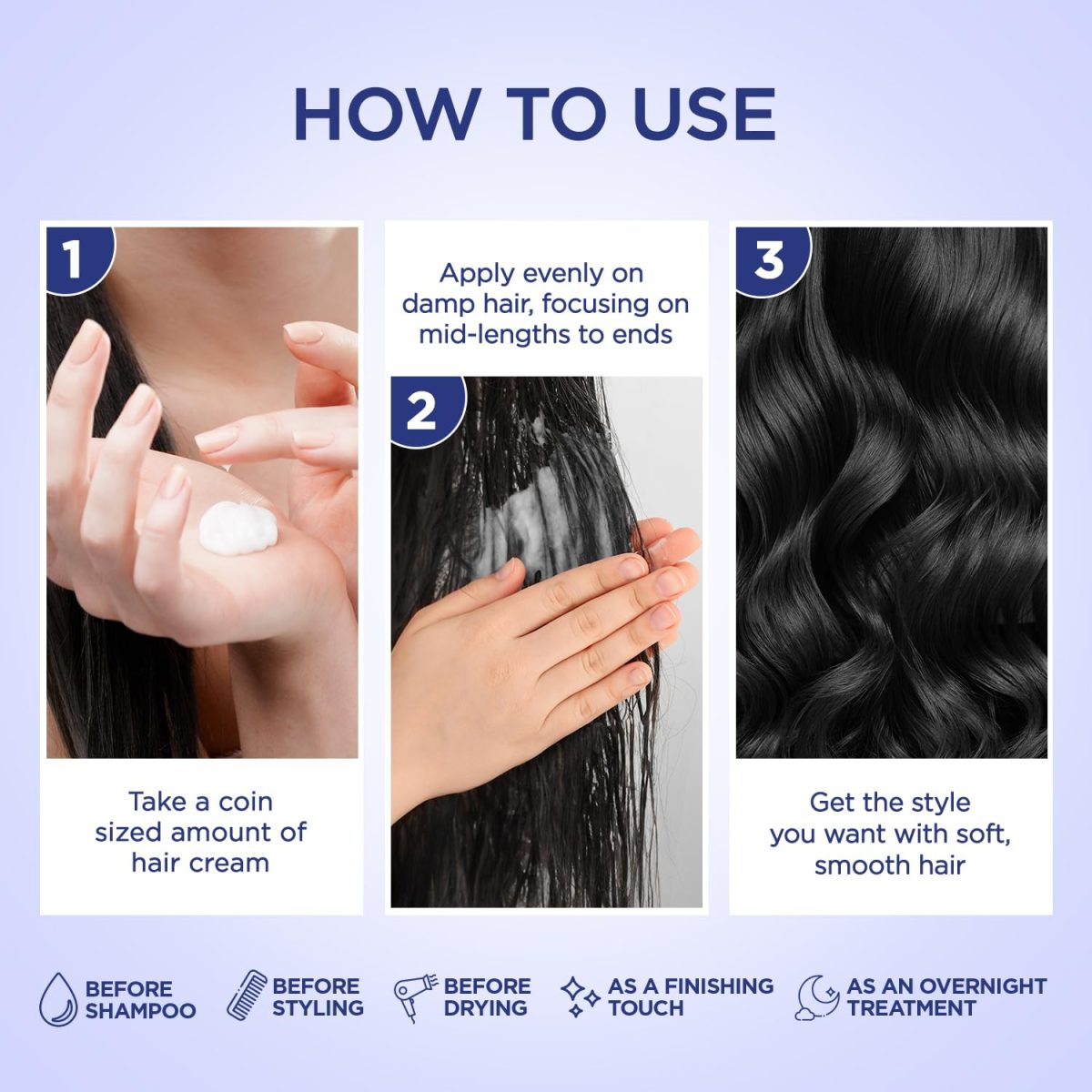 HOW TO USE

1

Take a coin sized amount of hair cream

Apply evenly on damp hair, focusing on mid-lengths to ends

2

3

Get the style you want with soft, smooth hair

BEFORE SHAMPOO

BEFORE STYLING

BEFORE DRYING

AS A FINISHING TOUCH

AS AN OVERNIGHT TREATMENT