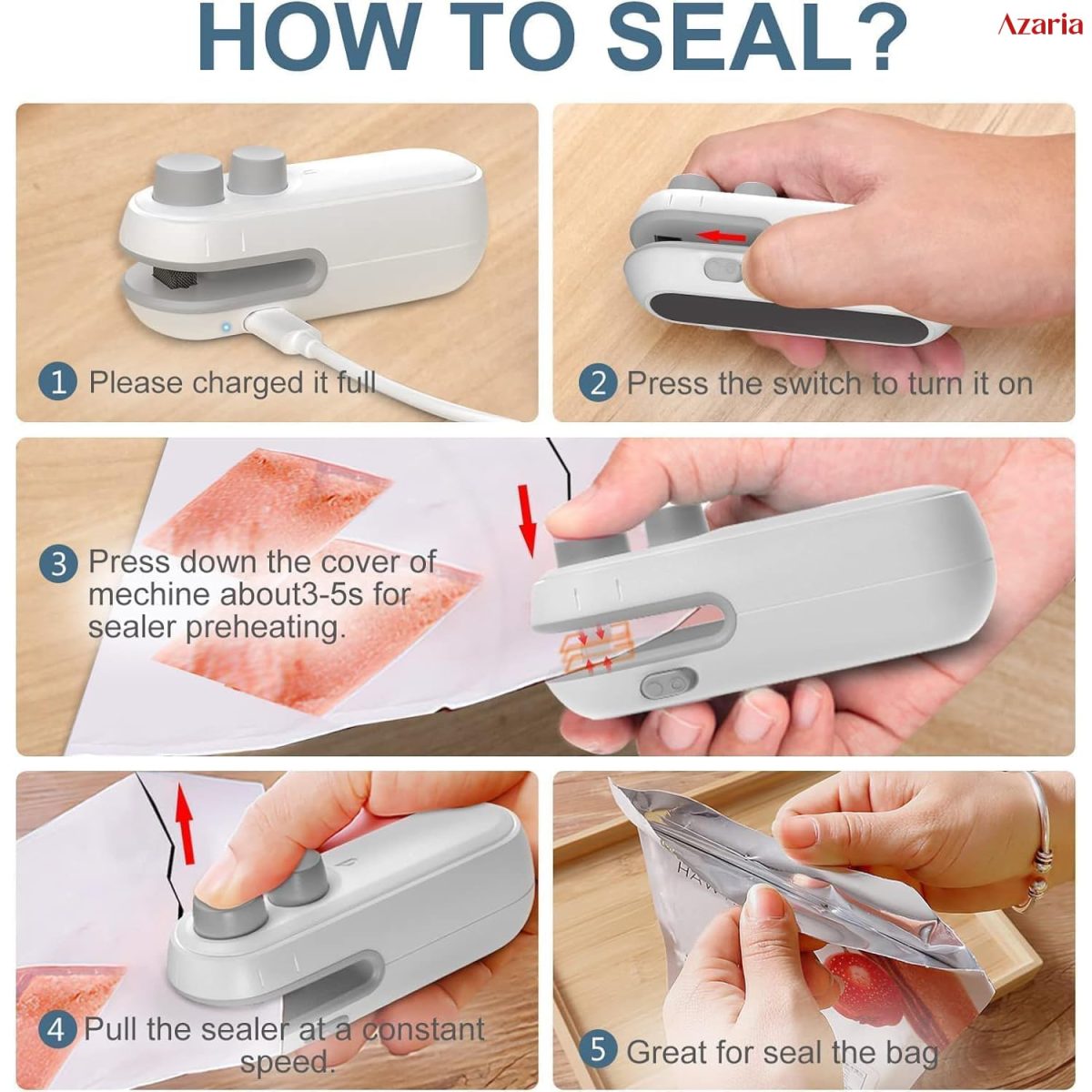 HOW TO SEAL?

Azaria

1 Please charged it full

2 Press the switch to turn it on

3 Press down the cover of mechine about3-5s for sealer preheating.

4 Pull the sealer at a constant speed.

5 Great for seal the bag