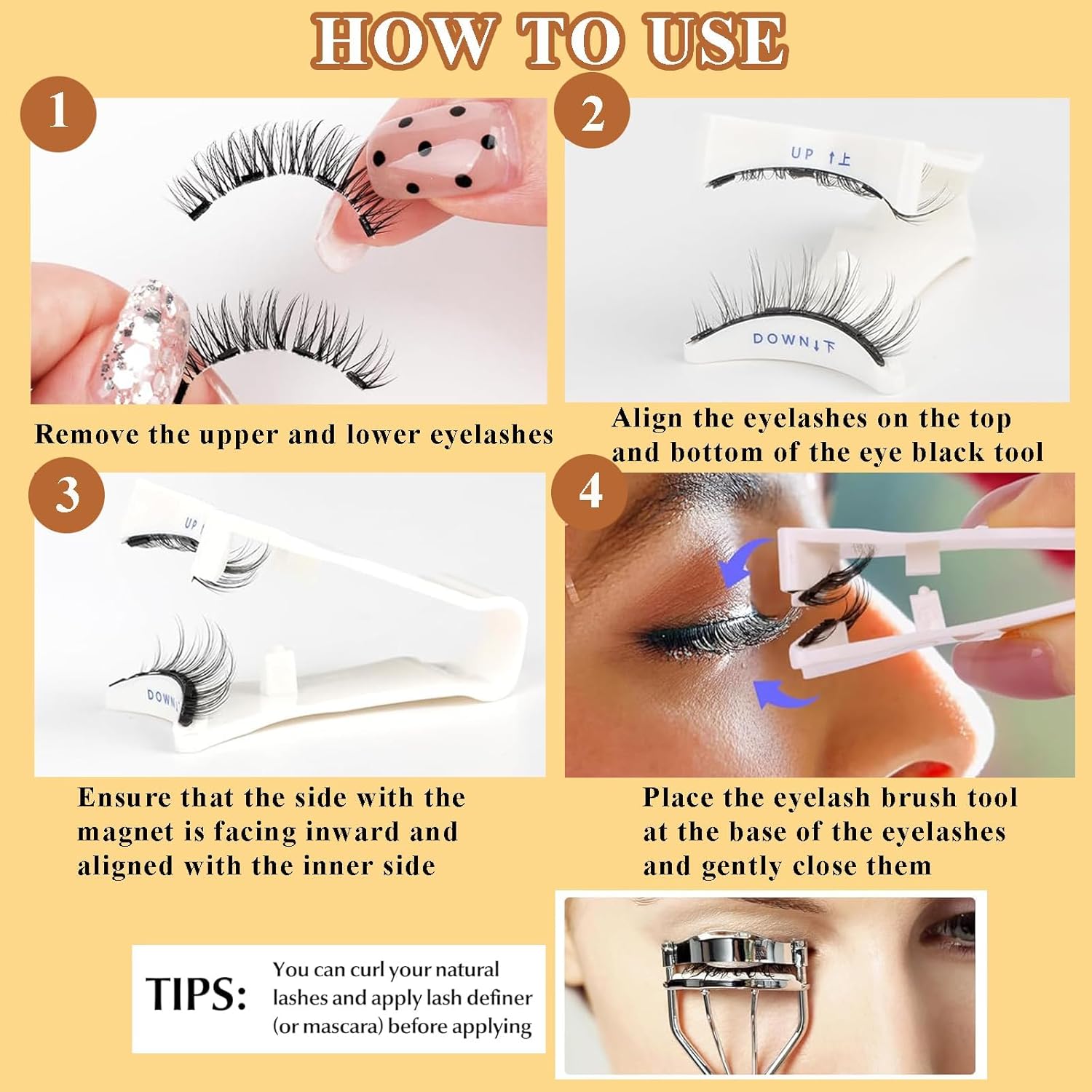 HOW TO USE

1

Remove the upper and lower eyelashes

2

UP ↑上

DOWN↓下

Align the eyelashes on the top and bottom of the eye black tool

3

UP

DOWN

Ensure that the side with the magnet is facing inward and aligned with the inner side

4

Place the eyelash brush tool at the base of the eyelashes and gently close them

TIPS: You can curl your natural lashes and apply lash definer (or mascara) before applying