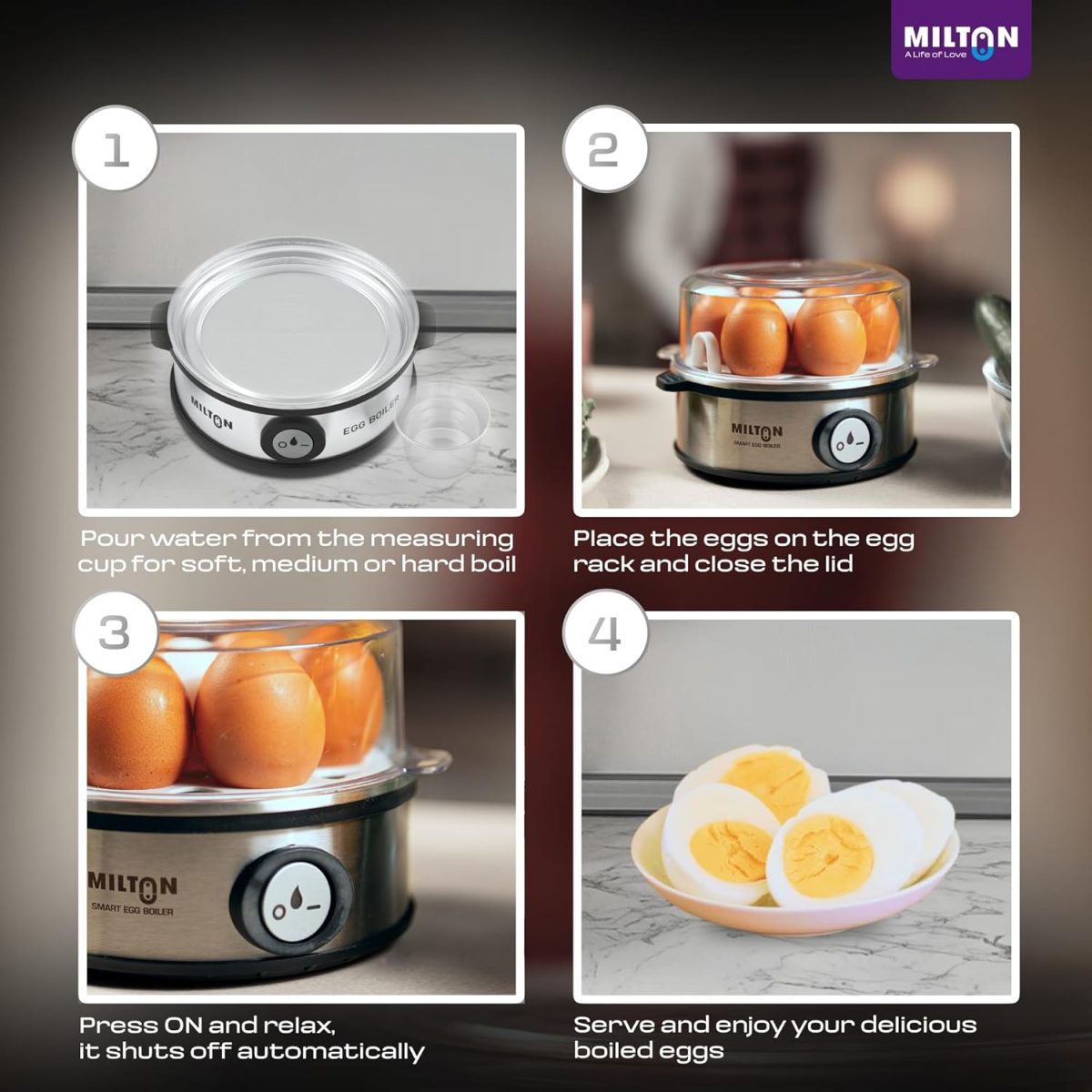 MILTON
A Life of Love

1

MILTON
EGG BOILER

Pour water from the measuring cup for soft, medium or hard boil

2

MILTON
SMART EGG BOILER

Place the eggs on the egg rack and close the lid

3

MILTON
SMART EGG BOILER

Press ON and relax, it shuts off automatically

4

Serve and enjoy your delicious boiled eggs