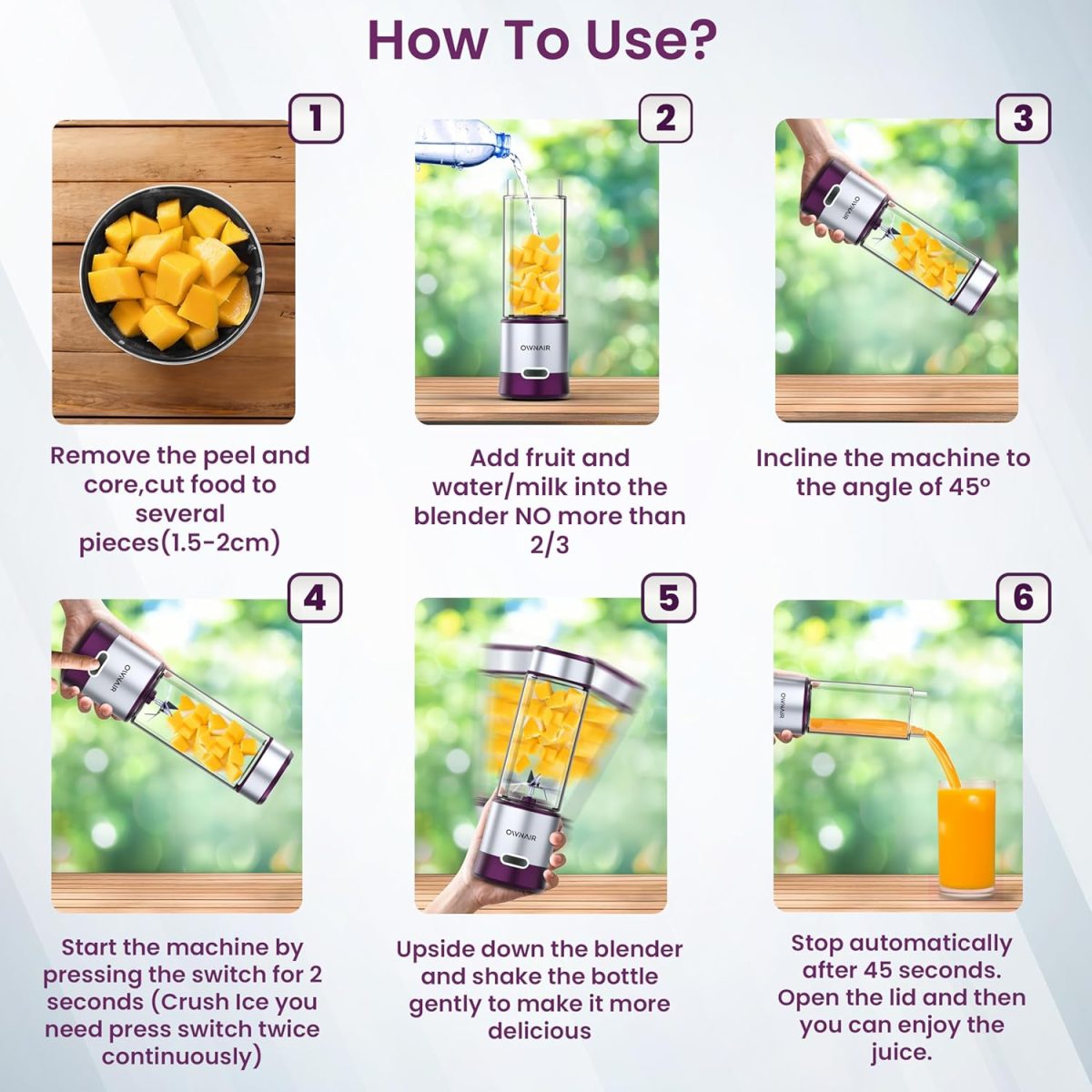 How To Use?

1

Remove the peel and core,cut food to several pieces(1.5-2cm)

2

OWNAIR

Add fruit and water/milk into the blender NO more than 2/3

3

OWNAIR

Incline the machine to the angle of 45°

4

OWNAIR

Start the machine by pressing the switch for 2 seconds (Crush Ice you need press switch twice continuously)

5

OWNAIR

Upside down the blender and shake the bottle gently to make it more delicious

6

OWNAIR

Stop automatically after 45 seconds. Open the lid and then you can enjoy the juice.